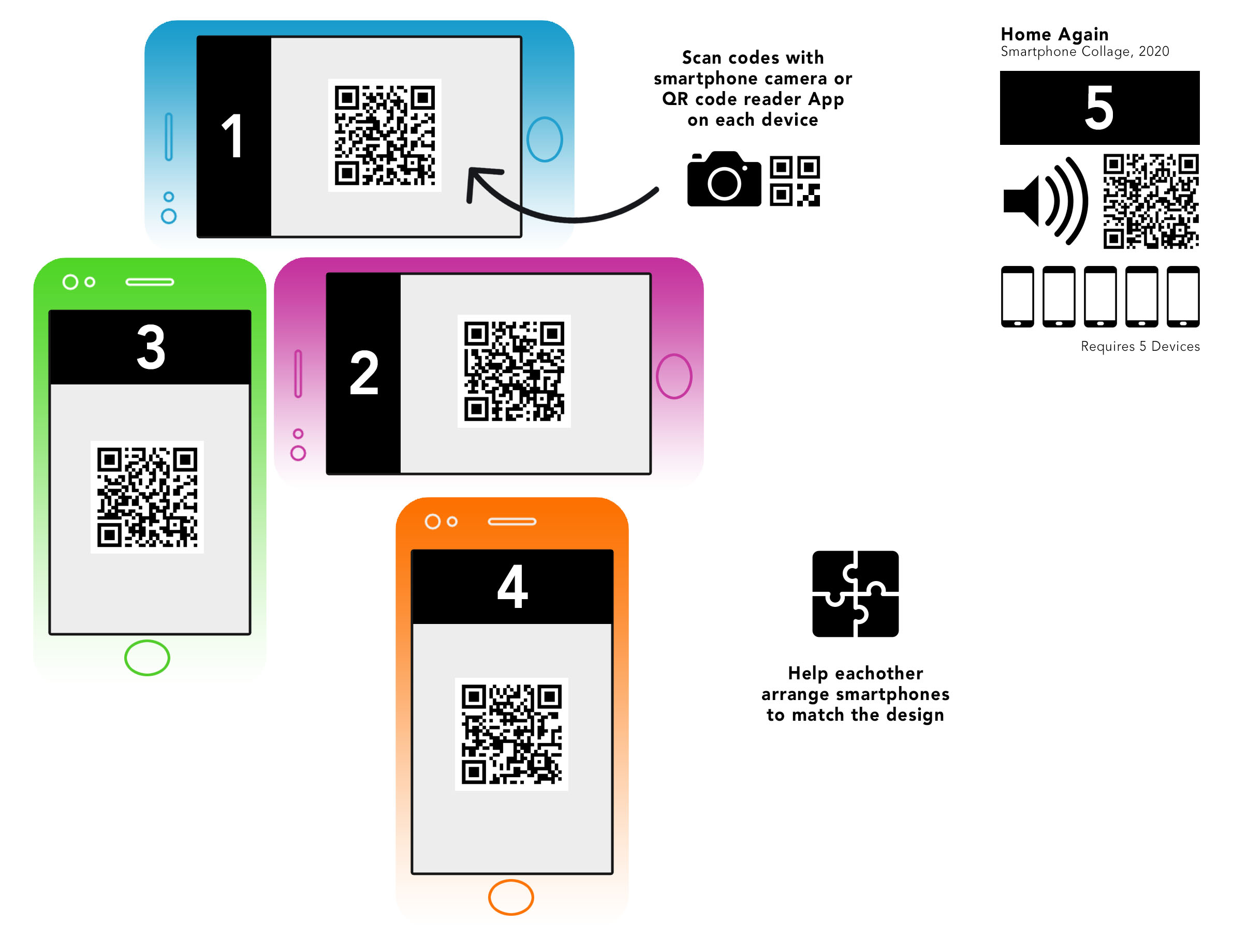 1

Scan codes with smartphone camera or QR code reader App on each device

Home Again
Smartphone Collage, 2020

5

Requires 5 Devices

3

2

4

Help eachother arrange smartphones to match the design